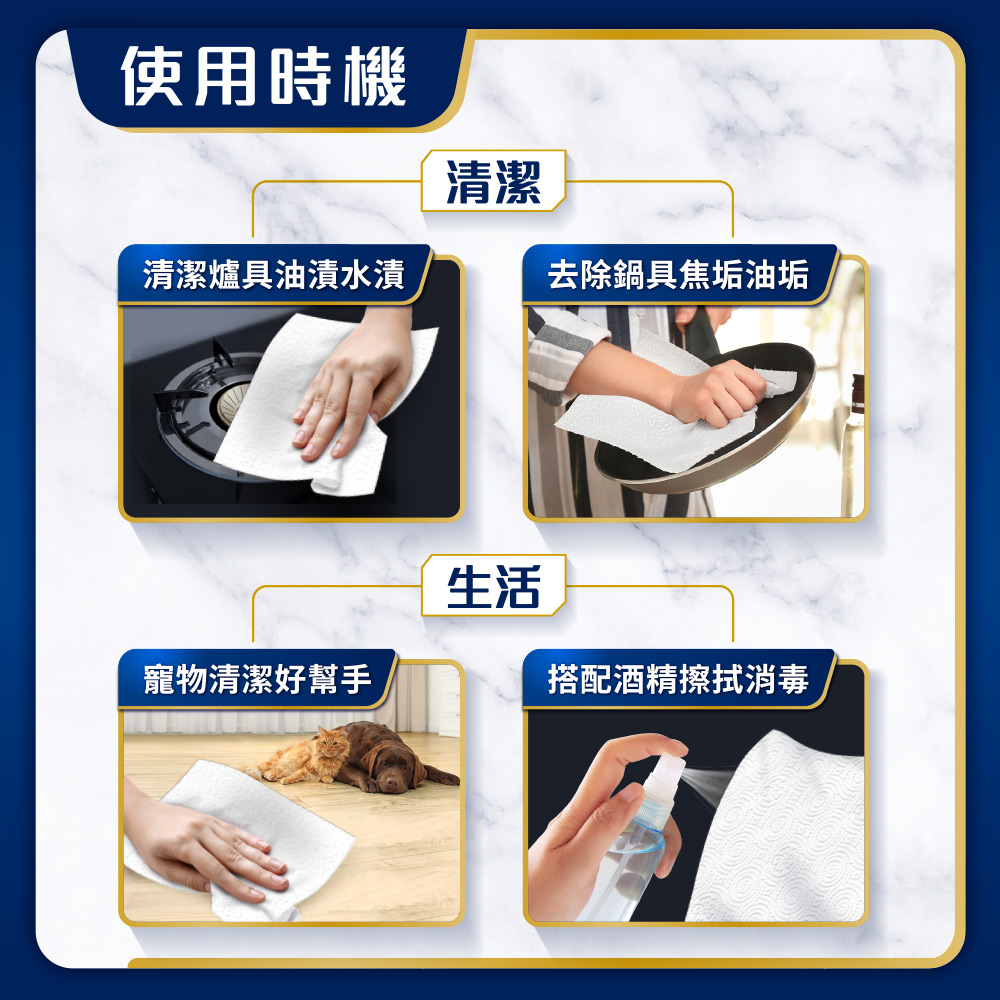 使用時機

清潔

清潔爐具油漬水漬

去除鍋具焦垢油垢

生活

寵物清潔好幫手

搭配酒精擦拭消毒