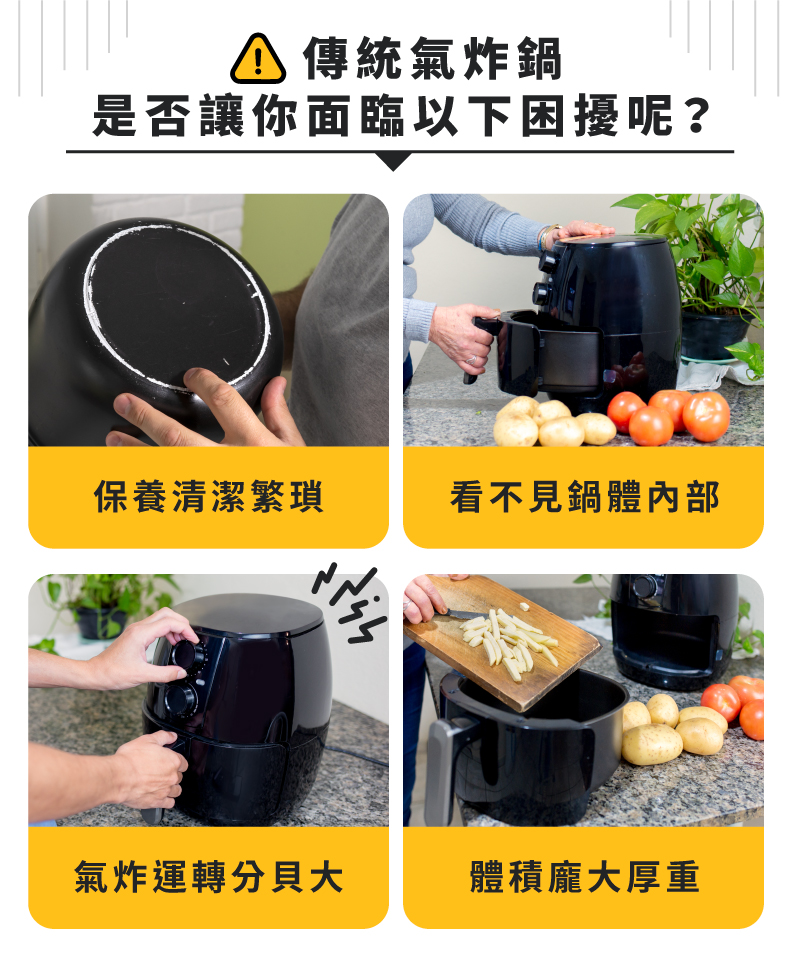 傳統氣炸鍋
是否讓你面臨以下困擾呢？

保養清潔繁瑣

看不見鍋體內部

氣炸運轉分貝大

體積龐大厚重